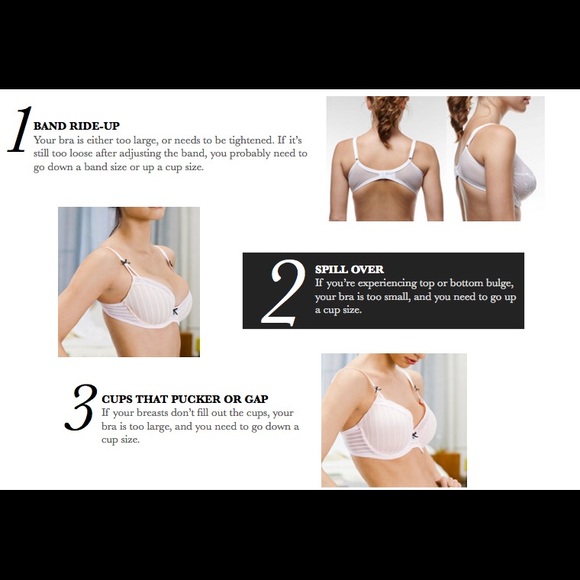 1 BAND RIDE-UP
Your bra is either too large, or needs to be tightened. If it's still too loose after adjusting the band, you probably need to go down a band size or up a cup size.

2 SPILL OVER
If you're experiencing top or bottom bulge, your bra is too small, and you need to go up a cup size.

3 CUPS THAT PUCKER OR GAP
If your breasts don't fill out the cups, your bra is too large, and you need to go down a cup size.